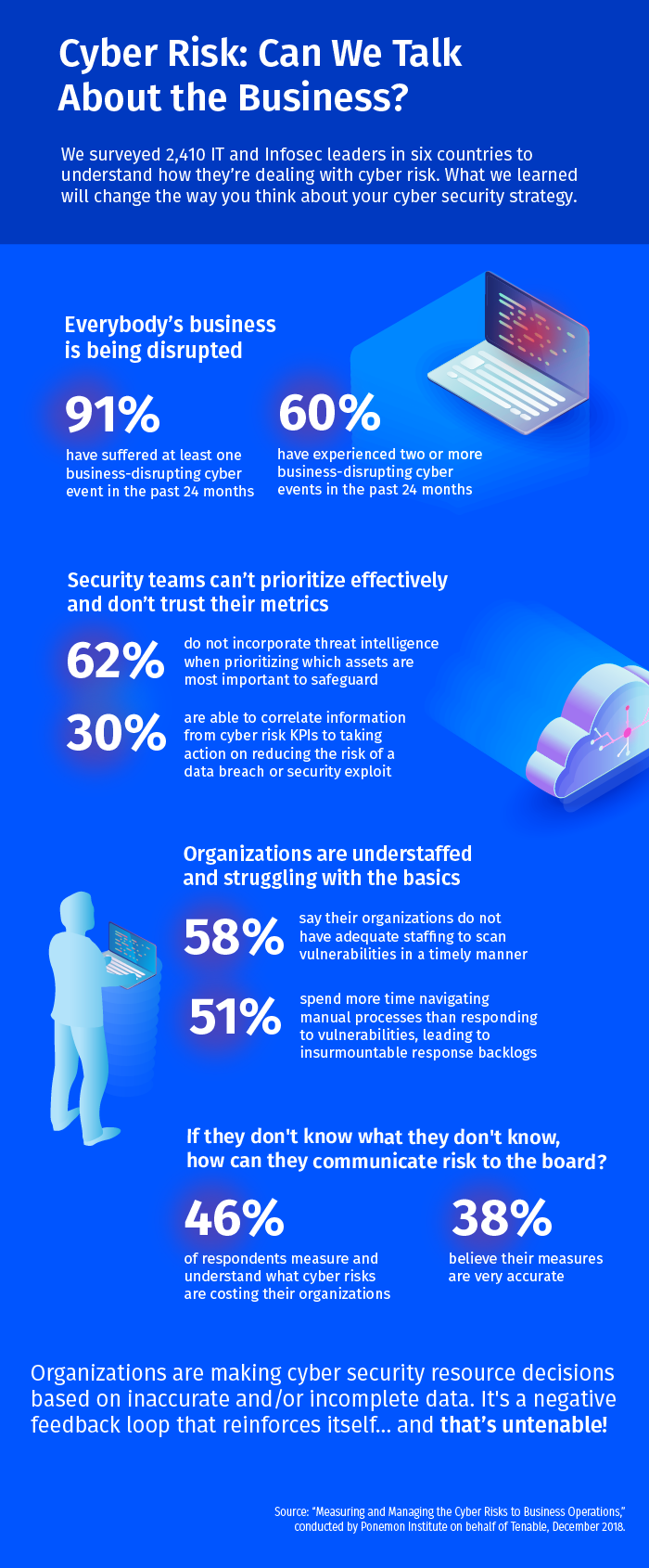 Cyber Risk: Can We Talk About the Business?

We surveyed 2,410 IT and Infosec leaders in six countries to understand how they're dealing with cyber risk. What we learned will change the way you think about your cyber security strategy.

Everybody's business is being disrupted

91%
have suffered at least one business-disrupting cyber event in the past 24 months

60%
have experienced two or more business-disrupting cyber events in the past 24 months

Security teams can't prioritize effectively and don't trust their metrics

62%
do not incorporate threat intelligence when prioritizing which assets are most important to safeguard

30%
are able to correlate information from cyber risk KPIs to taking action on reducing the risk of a data breach or security exploit

Organizations are understaffed and struggling with the basics

58%
say their organizations do not have adequate staffing to scan vulnerabilities in a timely manner

51%
spend more time navigating manual processes than responding to vulnerabilities, leading to insurmountable response backlogs

If they don't know what they don't know, how can they communicate risk to the board?

46%
of respondents measure and understand what cyber risks are costing their organizations

38%
believe their measures are very accurate

Organizations are making cyber security resource decisions based on inaccurate and/or incomplete data. It's a negative feedback loop that reinforces itself... and that's untenable!

Source: "Measuring and Managing the Cyber Risks to Business Operations," conducted by Ponemon Institute on behalf of Tenable, December 2018.